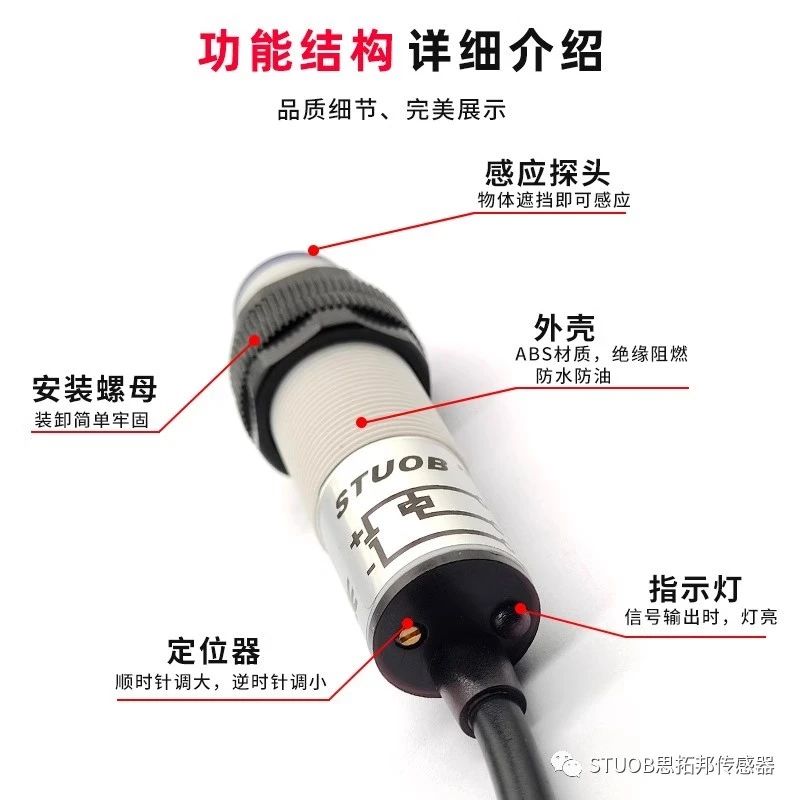 功能结构 详细介绍

品质细节、完美展示

感应探头
物体遮挡即可感应

外壳
ABS材质，绝缘阻燃
防水防油

安装螺母
装卸简单牢固

STUOB

+
-

指示灯
信号输出时，灯亮

定位器
顺时针调大，逆时针调小

STUOB思拓邦传感器